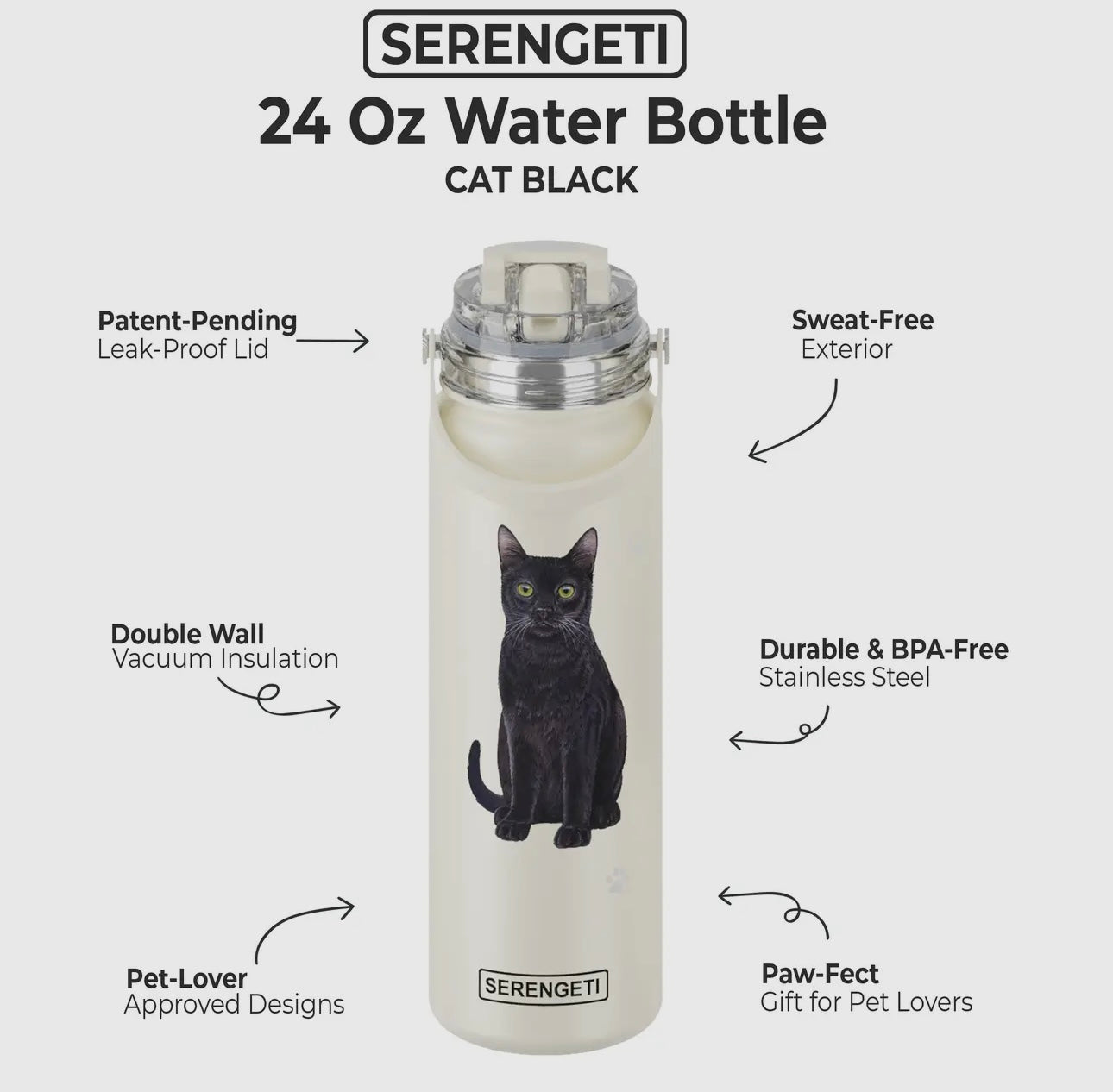 SERENGETI

24 Oz Water Bottle

CAT BLACK

Patent-Pending
Leak-Proof Lid

Sweat-Free
Exterior

Double Wall
Vacuum Insulation

Durable & BPA-Free
Stainless Steel

Pet-Lover
Approved Designs

SERENGETI

Paw-Fect
Gift for Pet Lovers