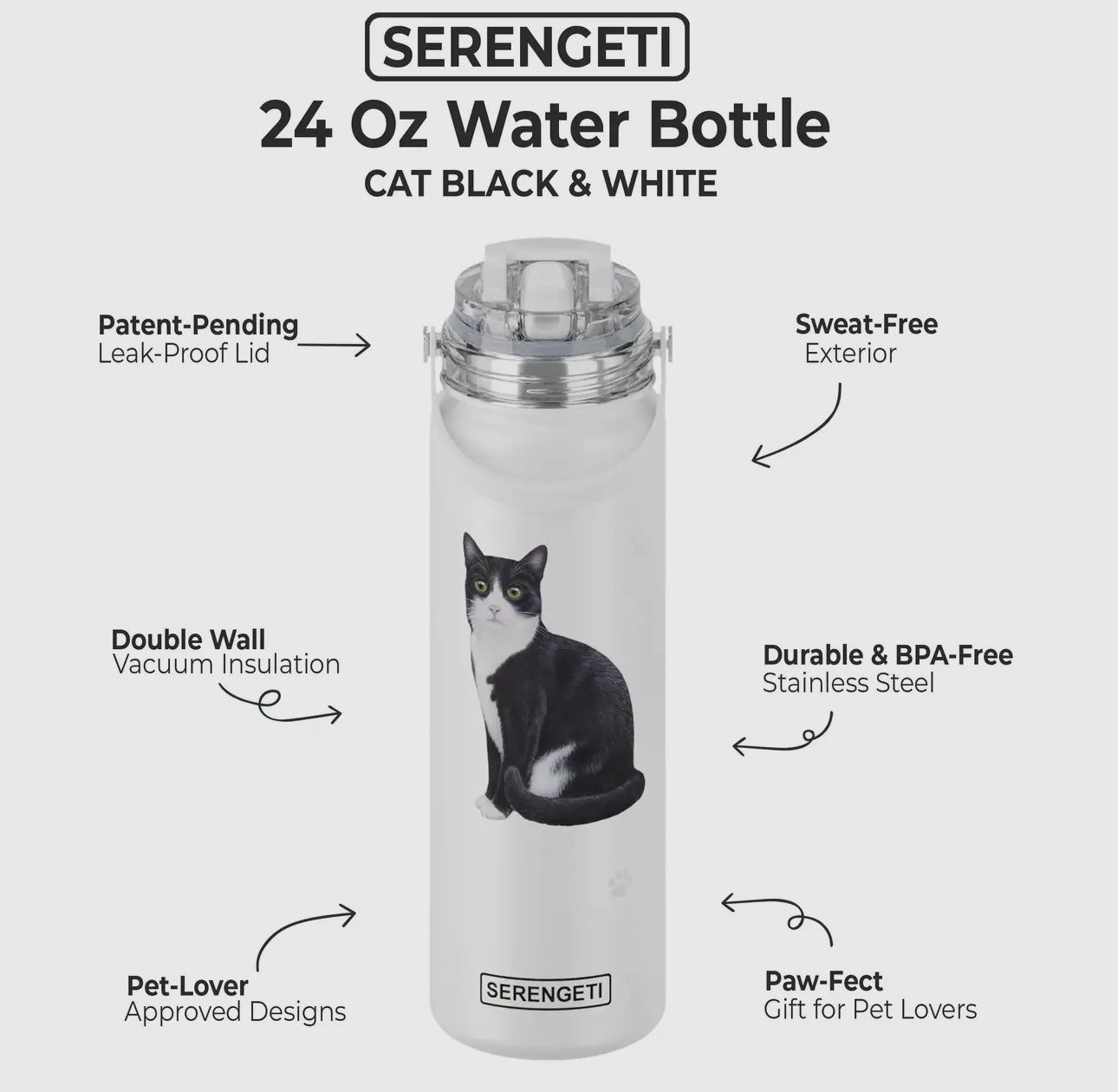 SERENGETI

24 Oz Water Bottle

CAT BLACK & WHITE

Patent-Pending
Leak-Proof Lid

Sweat-Free
Exterior

Double Wall
Vacuum Insulation

Durable & BPA-Free
Stainless Steel

Pet-Lover
Approved Designs

SERENGETI

Paw-Fect
Gift for Pet Lovers