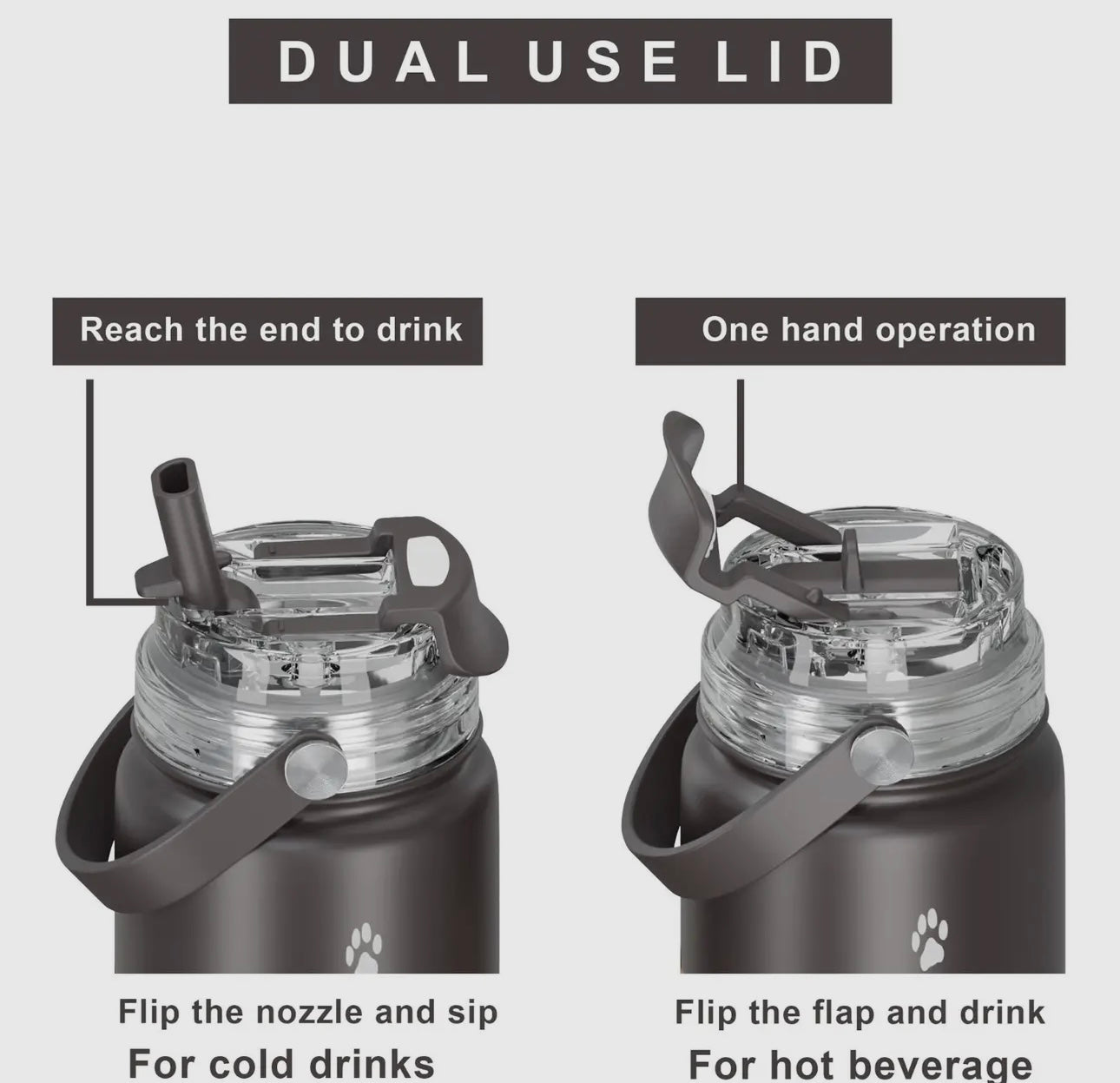 DUAL USE LID

Reach the end to drink

One hand operation

Flip the nozzle and sip
For cold drinks

Flip the flap and drink
For hot beverage